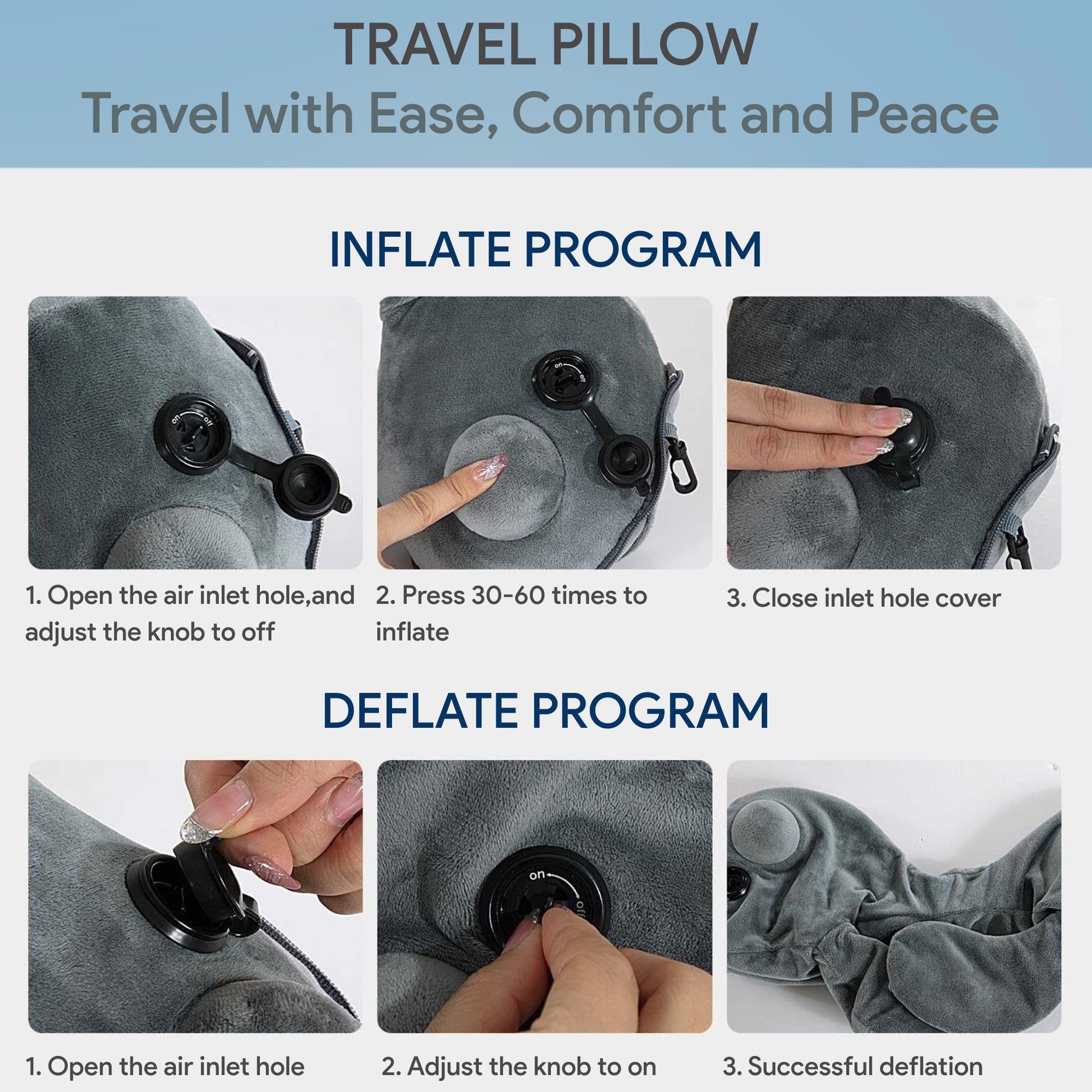 TRAVEL PILLOW
Travel with Ease, Comfort and Peace

INFLATE PROGRAM

on off

on off

1. Open the air inlet hole,and adjust the knob to off

2. Press 30-60 times to inflate

3. Close inlet hole cover

DEFLATE PROGRAM

on off

1. Open the air inlet hole

2. Adjust the knob to on

3. Successful deflation