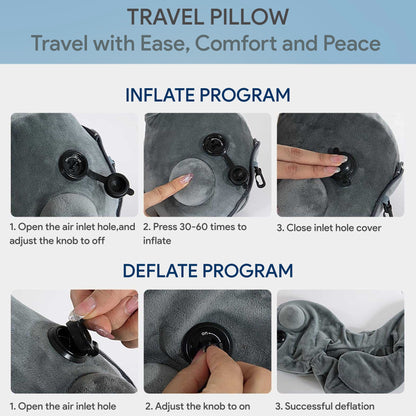 TRAVEL PILLOW
Travel with Ease, Comfort and Peace

INFLATE PROGRAM

1. Open the air inlet hole,and adjust the knob to off

2. Press 30-60 times to inflate

3. Close inlet hole cover

DEFLATE PROGRAM

1. Open the air inlet hole

2. Adjust the knob to on

3. Successful deflation