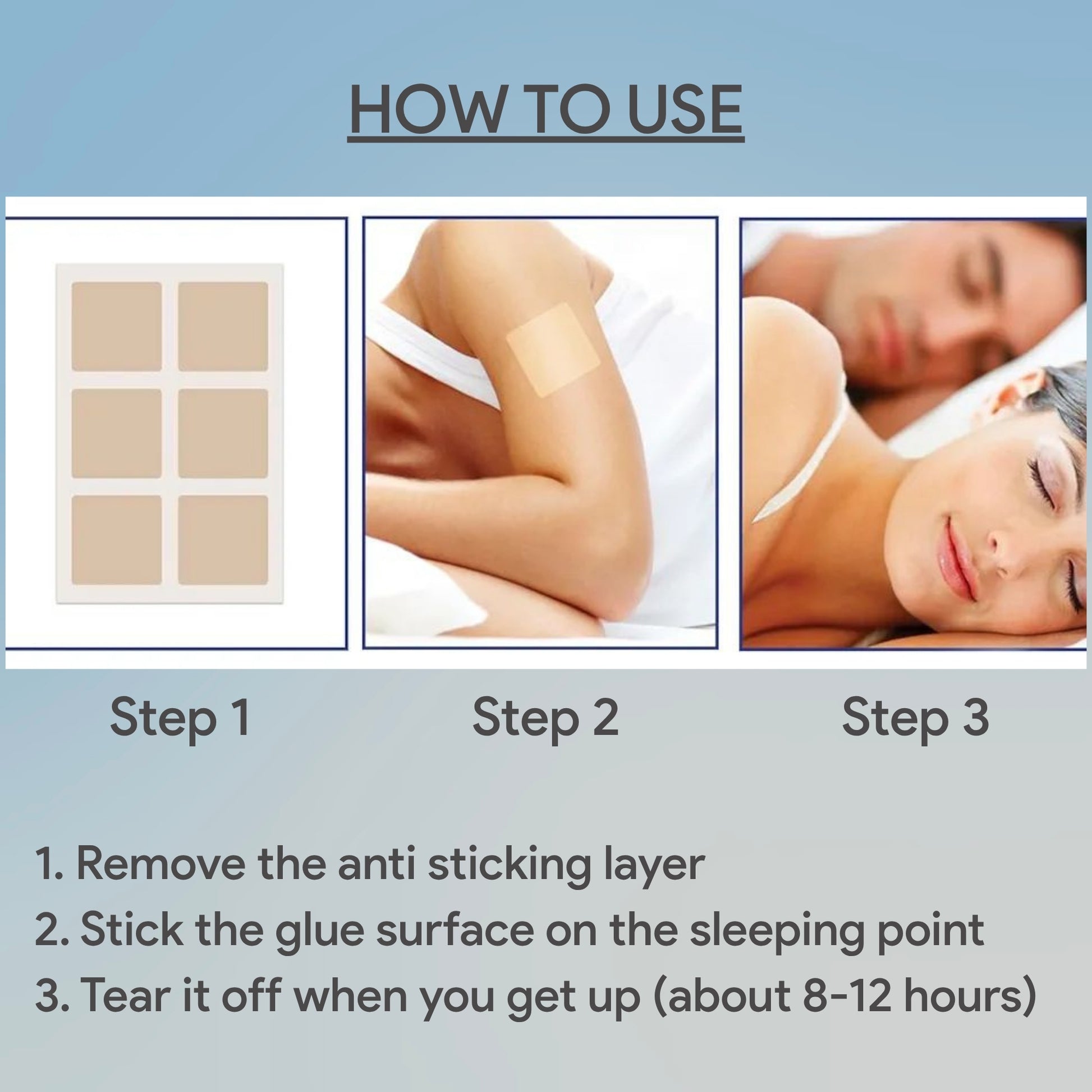 HOW TO USE

Step 1

Step 2

Step 3

1. Remove the anti sticking layer
2. Stick the glue surface on the sleeping point
3. Tear it off when you get up (about 8-12 hours)